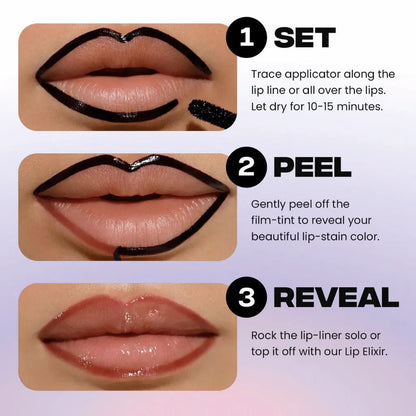 1 SET

Trace applicator along the lip line or all over the lips. Let dry for 10-15 minutes.

2 PEEL

Gently peel off the film-tint to reveal your beautiful lip-stain color.

3 REVEAL

Rock the lip-liner solo or top it off with our Lip Elixir.